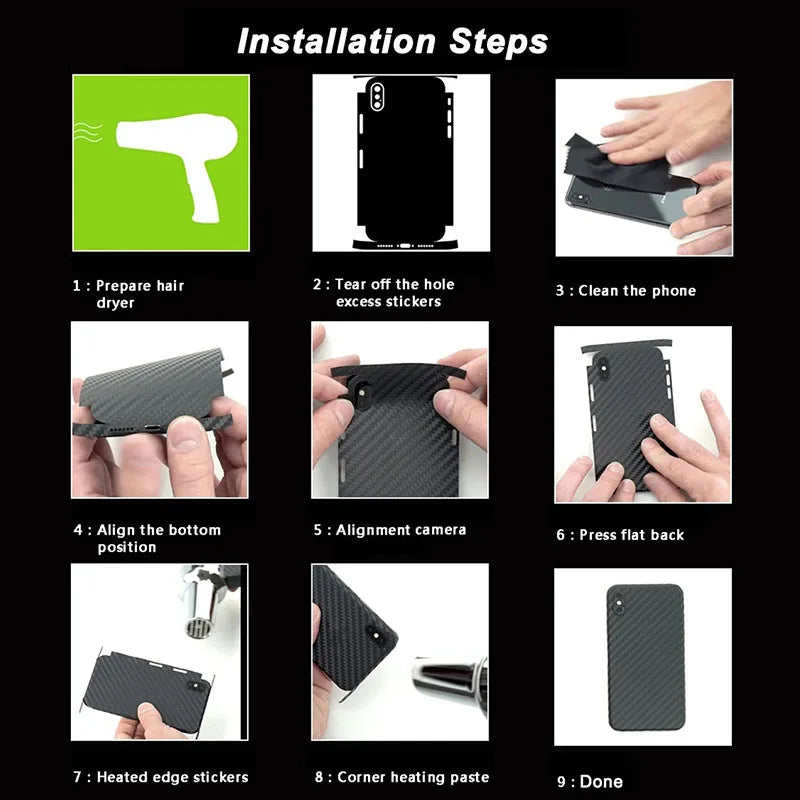 Installation Steps

1 : Prepare hair dryer

2 : Tear off the hole excess stickers

3 : Clean the phone

4 : Align the bottom position

5 : Alignment camera

6 : Press flat back

7 : Heated edge stickers

8 : Corner heating paste

9 : Done